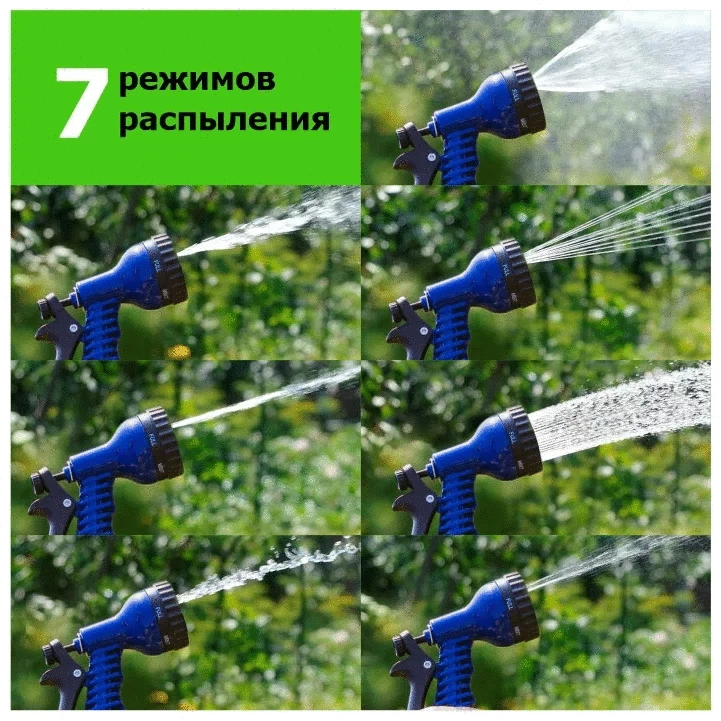 7 режимов распыления